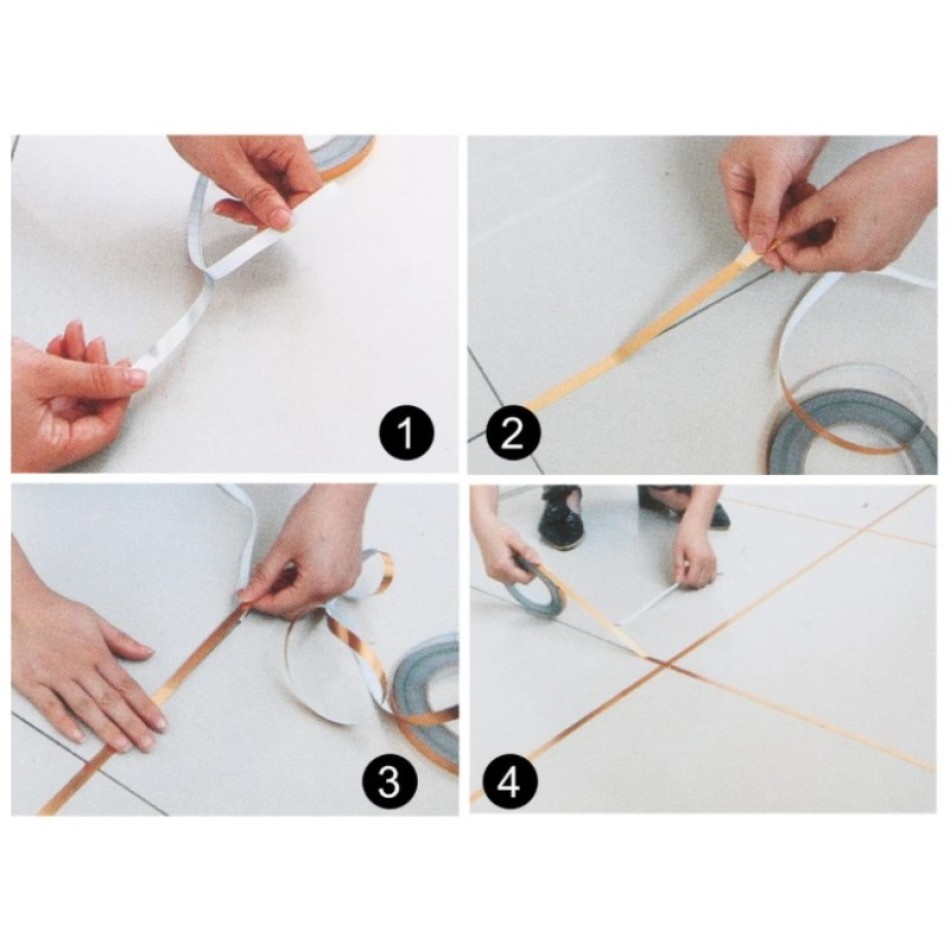 1
2
3
4